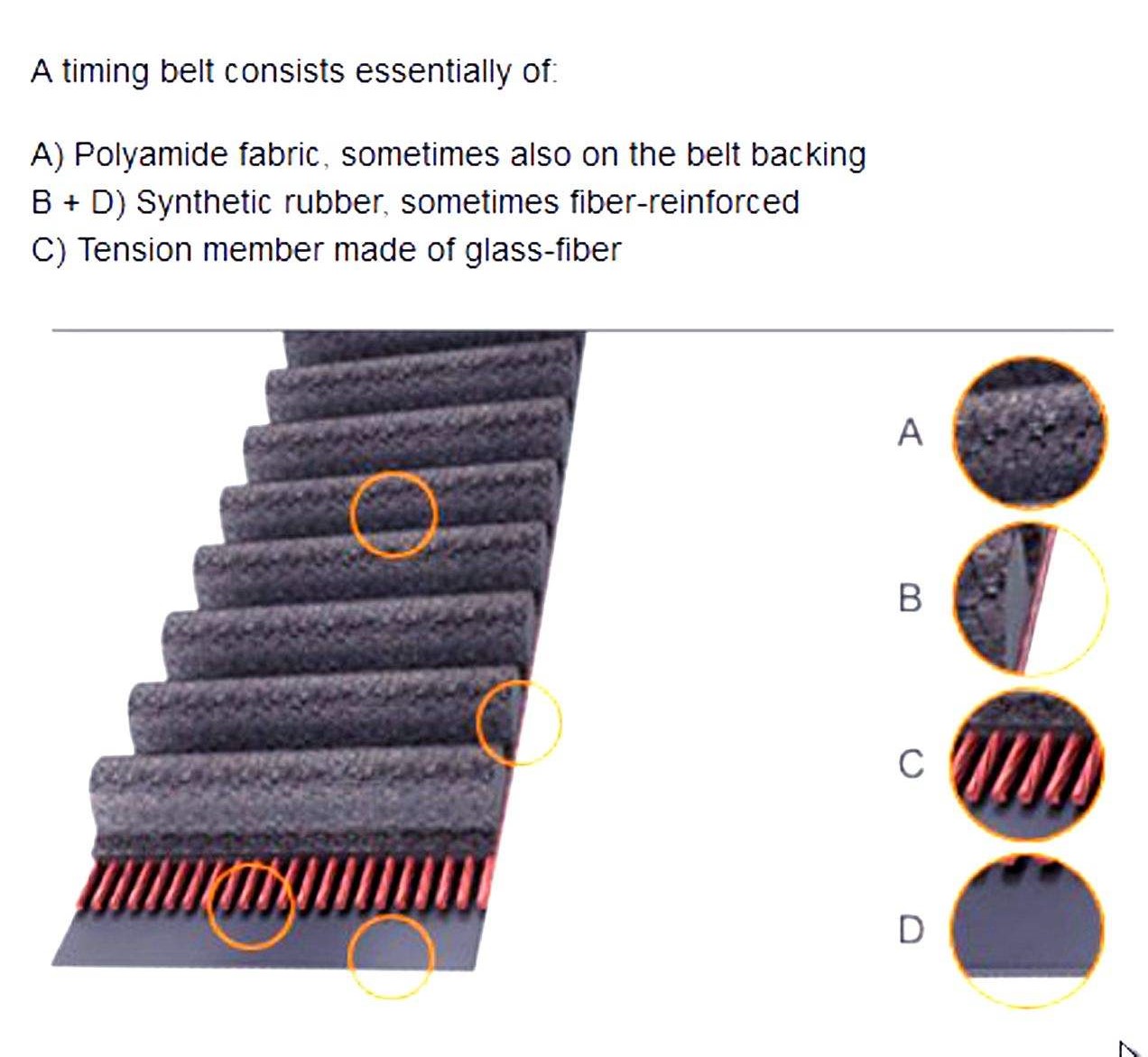 A timing belt consists essentially of:

A) Polyamide fabric, sometimes also on the belt backing
B + D) Synthetic rubber, sometimes fiber-reinforced
C) Tension member made of glass-fiber

A

B

C

D